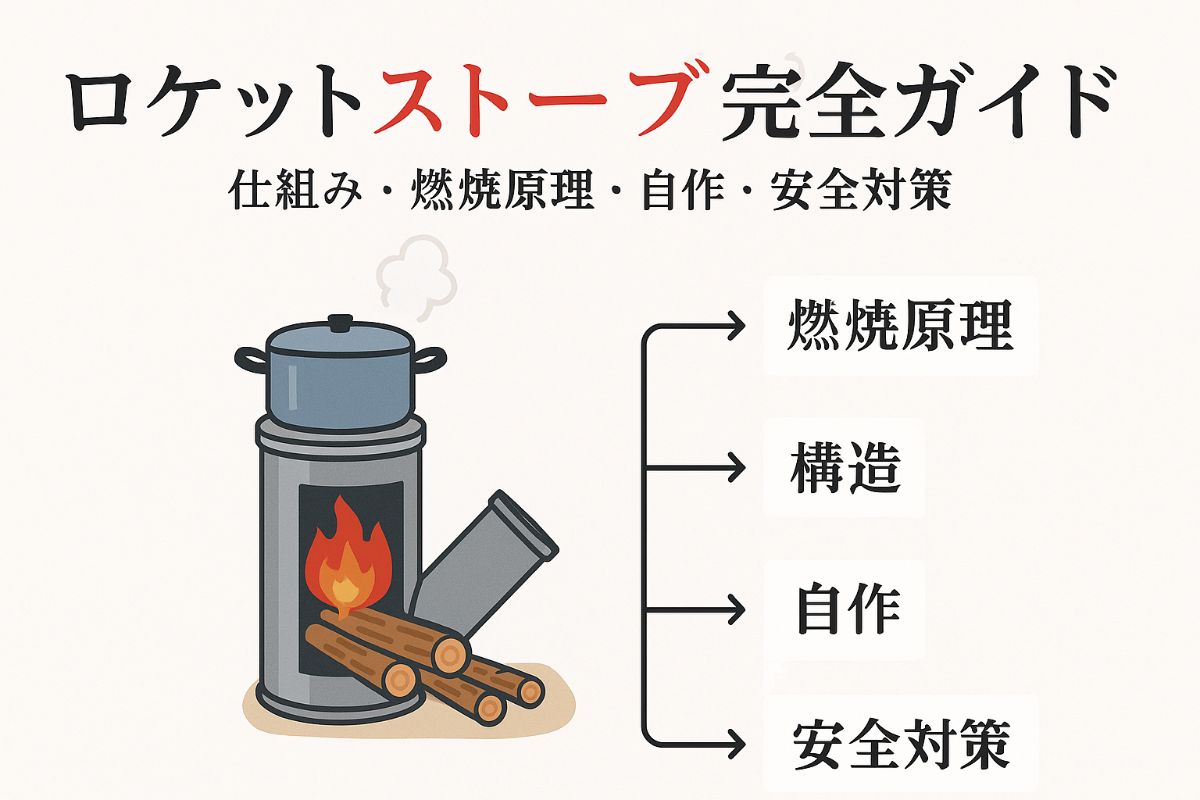 ロケットストーブ完全ガイド

仕組み・燃焼原理・自作・安全対策

燃焼原理

構造

自作

安全対策