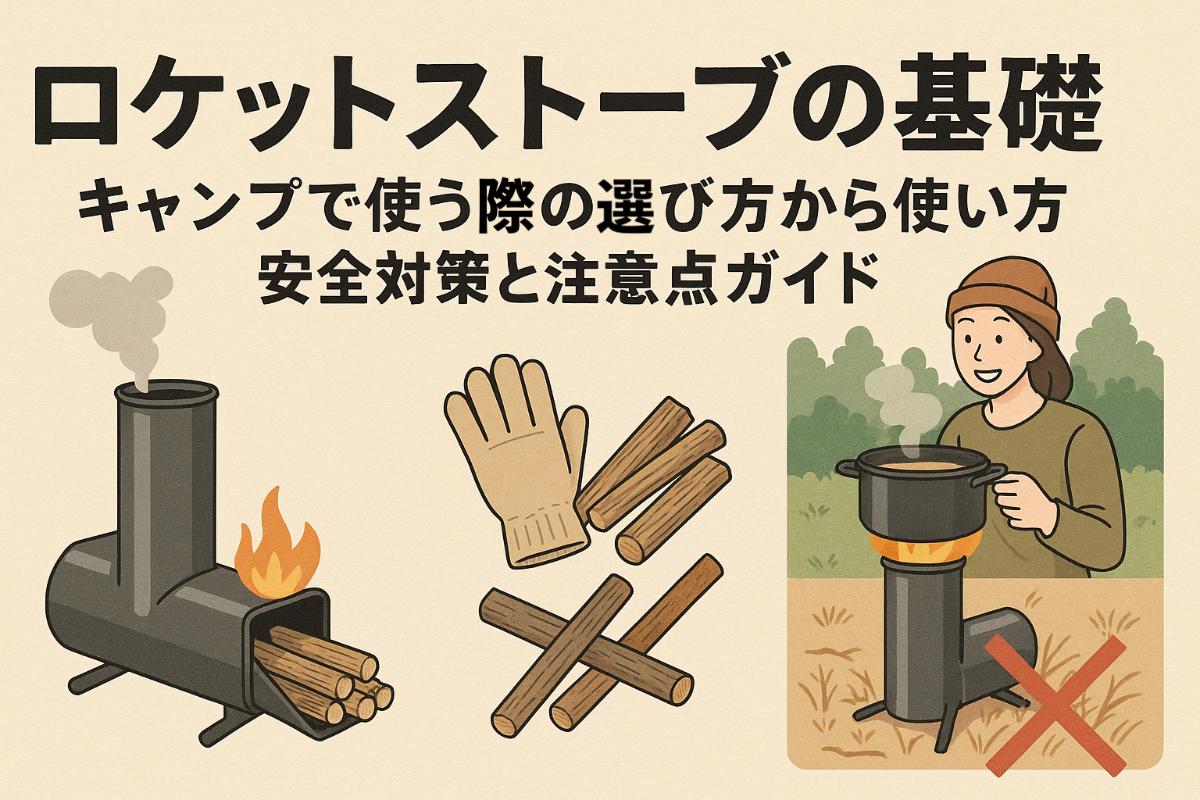 ロケットストーブの基礎

キャンプで使う際の選び方から使い方
安全対策と注意点ガイド